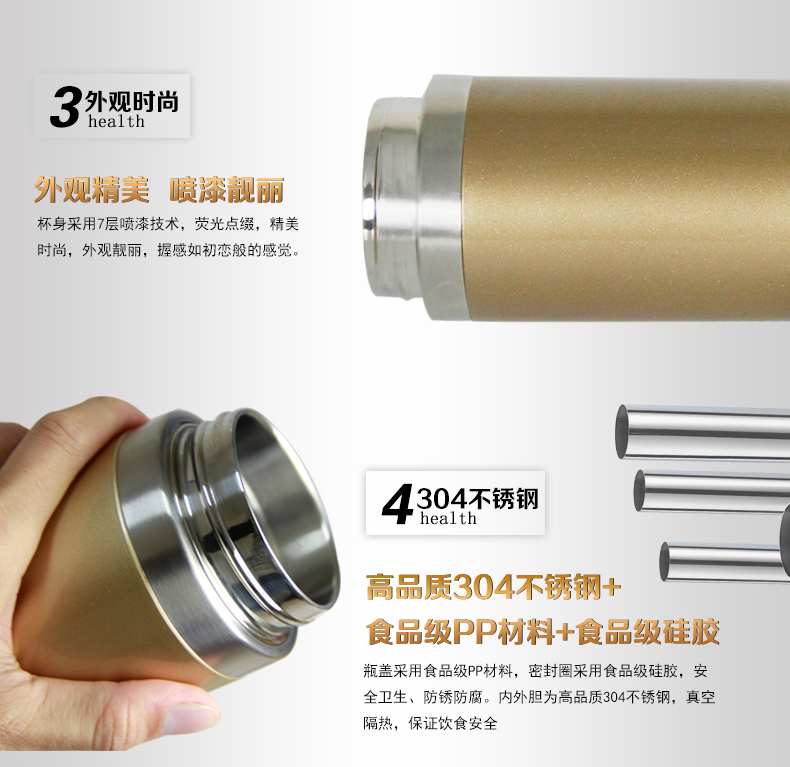 3 外观时尚
health

外观精美 喷漆靓丽

杯身采用7层喷漆技术，荧光点缀，精美时尚，外观靓丽，握感如初恋般的感觉。

4 304不锈钢
health

高品质304不锈钢+
食品级PP材料+食品级硅胶

瓶盖采用食品级PP材料，密封圈采用食品级硅胶，安全卫生、防锈防腐。内外胆为高品质304不锈钢，真空隔热，保证饮食安全