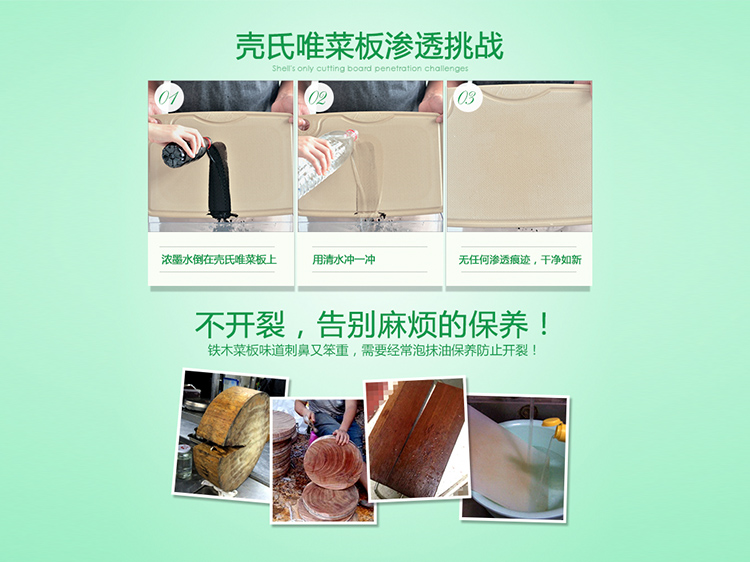 壳氏唯菜板渗透挑战

Shell's only cutting board penetration challenges

01

浓墨水倒在壳氏唯菜板上

02

用清水冲一冲

03

无任何渗透痕迹，干净如新

不开裂，告别麻烦的保养！

铁木菜板味道刺鼻又笨重，需要经常泡抹油保养防止开裂！