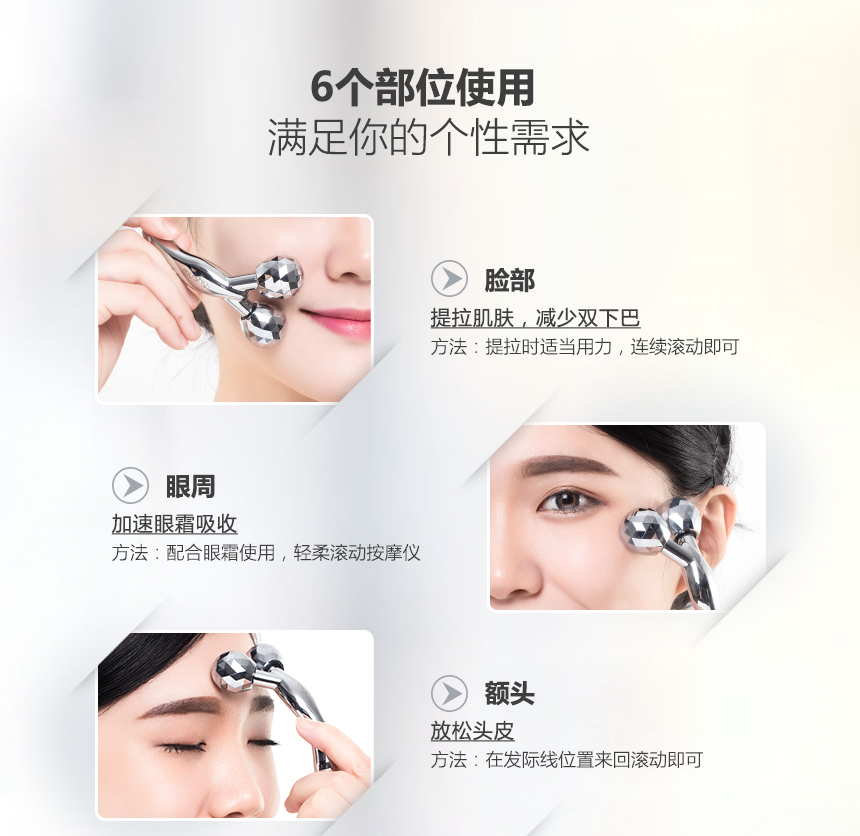 6个部位使用
满足你的个性需求

脸部
提拉肌肤，减少双下巴
方法：提拉时适当用力，连续滚动即可

眼周
加速眼霜吸收
方法：配合眼霜使用，轻柔滚动按摩仪

额头
放松头皮
方法：在发际线位置来回滚动即可